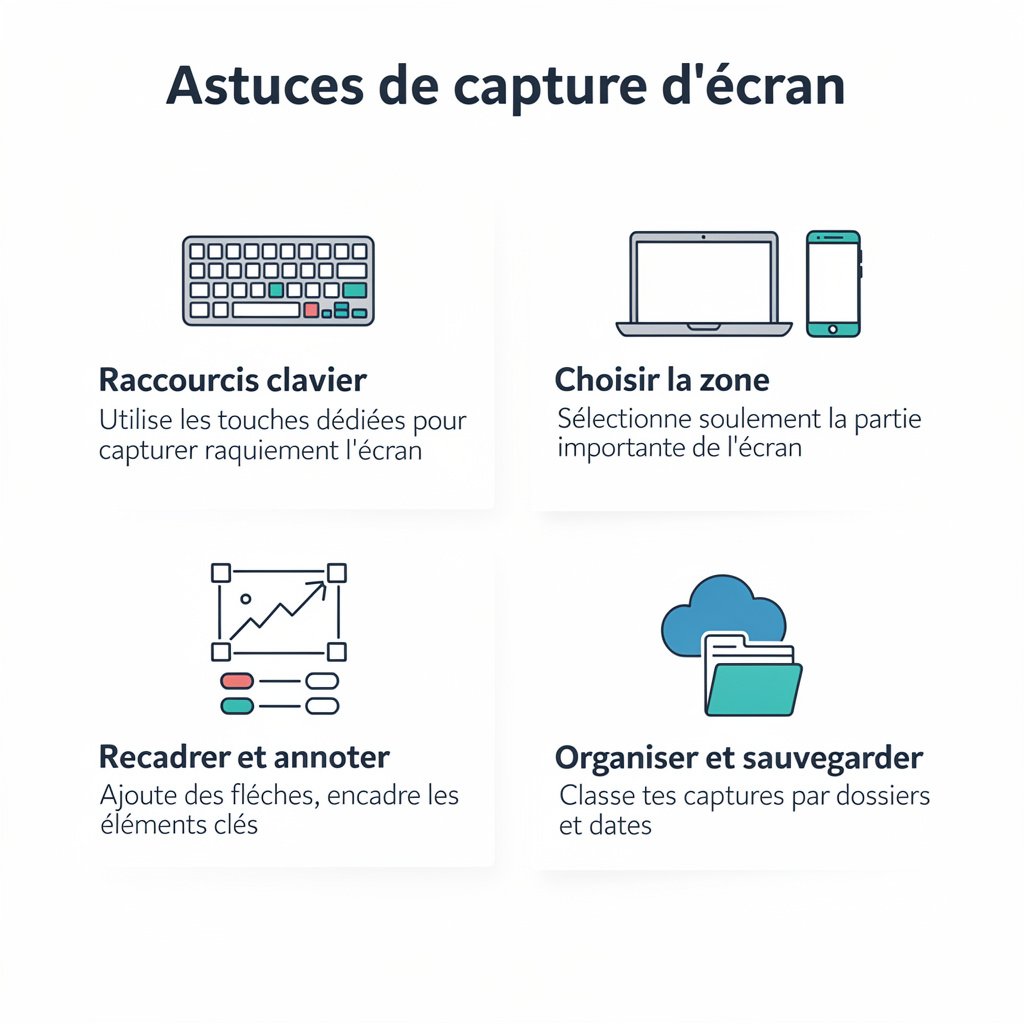 Astuces de capture d'écran

Raccourcis clavier
Utilise les touches dédiées pour capturer raquiement l'écran

Choisir la zone
Sélectionne soulement la partie importante de l'écran

Recadrer et annoter
Ajoute des flèches, encadre les éléments clés

Organiser et sauvegarder
Classe tes captures par dossiers et dates